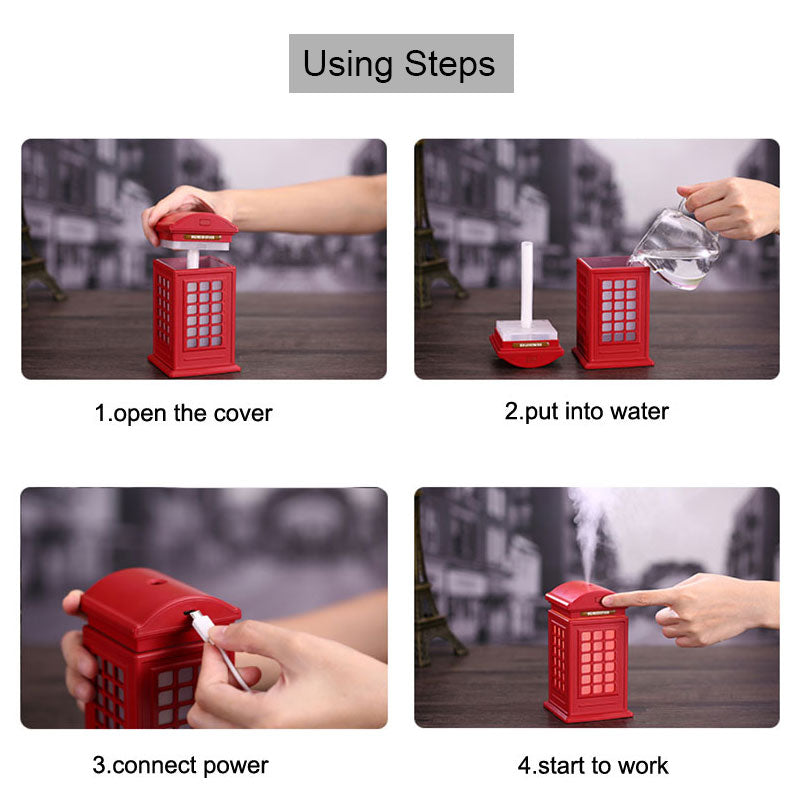 Using Steps

1.open the cover

2.put into water

3.connect power

4.start to work